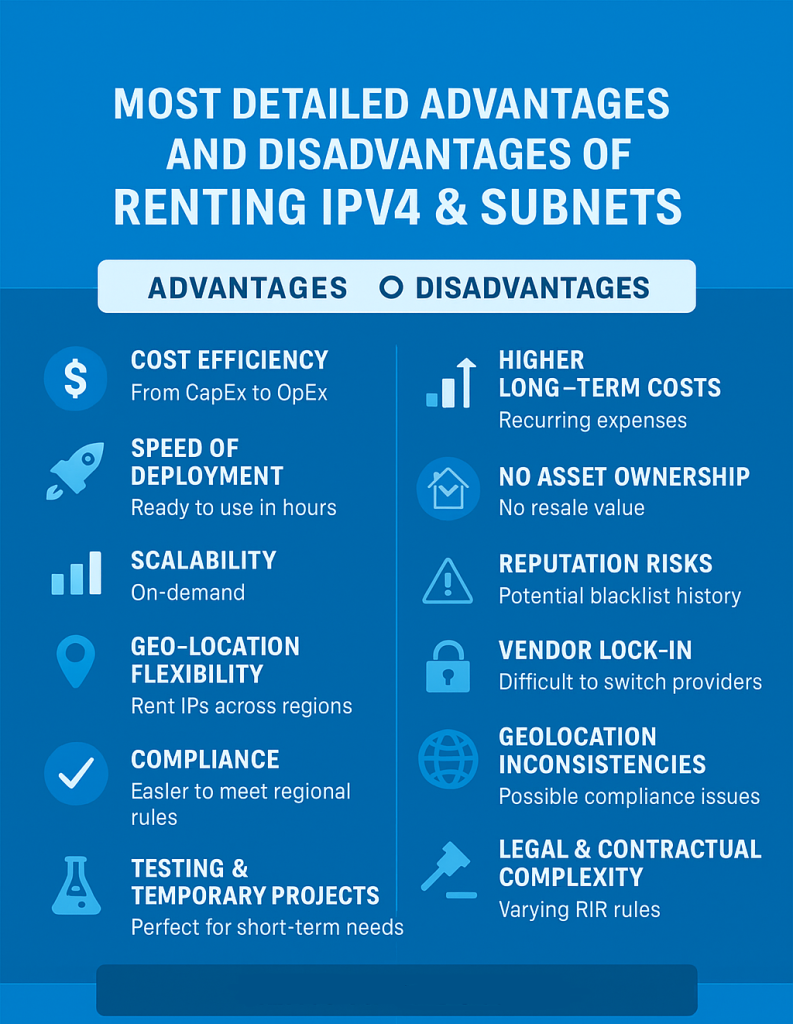 MOST DETAILED ADVANTAGES AND DISADVANTAGES OF RENTING IPV4 & SUBNETS

ADVANTAGES DISADVANTAGES

COST EFFICIENCY
From CapEx to OpEx

SPEED OF DEPLOYMENT
Ready to use in hours

SCALABILITY
On-demand

GEO-LOCATION FLEXIBILITY
Rent IPs across regions

COMPLIANCE
Easler to meet regional rules

TESTING & TEMPORARY PROJECTS
Perfect for short-term needs

HIGHER LONG–TERM COSTS
Recurring expenses

NO ASSET OWNERSHIP
No resale value

REPUTATION RISKS
Potential blacklist history

VENDOR LOCK-IN
Difficult to switch providers

GEOLOCATION INCONSISTENCIES
Possible compliance issues

LEGAL & CONTRACTUAL COMPLEXITY
Varying RIR rules